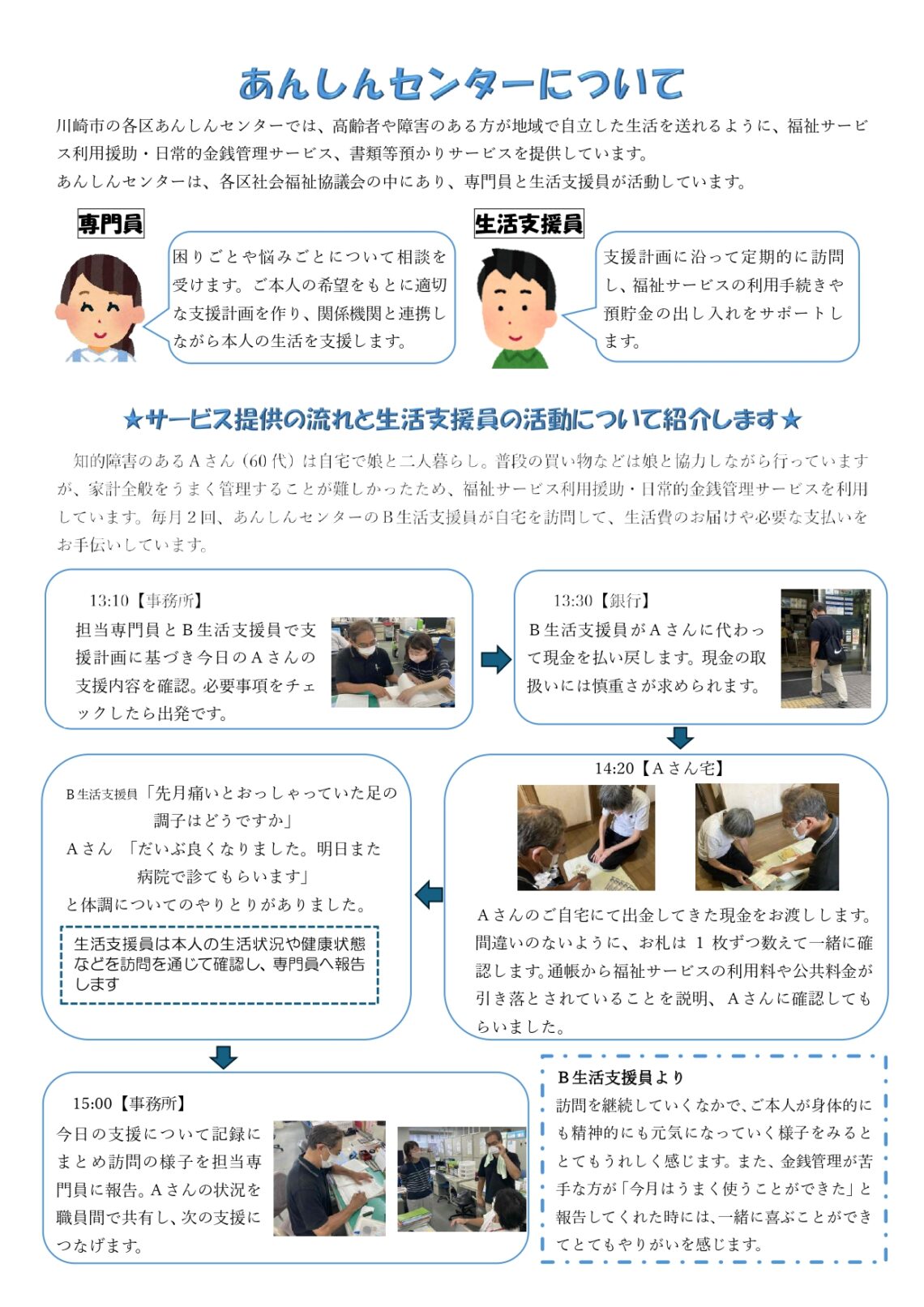 あんしんセンターについて

川崎市の各区あんしんセンターでは、高齢者や障害のある方が地域で自立した生活を送れるように、福祉サービス利用援助・日常的金銭管理サービス、書類等預かりサービスを提供しています。
あんしんセンターは、各区社会福祉協議会の中にあり、専門員と生活支援員が活動しています。

専門員

困りごとや悩みごとについて相談を受けます。ご本人の希望をもとに適切な支援計画を作り、関係機関と連携しながら本人の生活を支援します。

生活支援員

支援計画に沿って定期的に訪問し、福祉サービスの利用手続きや預貯金の出し入れをサポートします。

★サービス提供の流れと生活支援員の活動について紹介します★

知的障害のあるAさん（60代）は自宅で娘と二人暮らし。普段の買い物などは娘と協力しながら行っていますが、家計全般をうまく管理することが難しかったため、福祉サービス利用援助・日常的金銭管理サービスを利用しています。毎月2回、あんしんセンターのB生活支援員が自宅を訪問して、生活費のお届けや必要な支払いをお手伝いしています。

13:10【事務所】
担当専門員とB生活支援員で支援計画に基づき今日のAさんの支援内容を確認。必要事項をチェックしたら出発です。

13:30【銀行】
B生活支援員がAさんに代わって現金を払い戻します。現金の取扱いには慎重さが求められます。

14:20【Aさん宅】
Aさんのご自宅にて出金してきた現金をお渡しします。間違いのないように、お札は 1 枚ずつ数えて一緒に確認します。通帳から福祉サービスの利用料や公共料金が引き落とされていることを説明、Aさんに確認してもらいました。

B生活支援員「先月痛いとおっしゃっていた足の調子はどうですか」
Aさん 「だいぶ良くなりました。明日また病院で診てもらいます」
と体調についてのやりとりがありました。

生活支援員は本人の生活状況や健康状態などを訪問を通じて確認し、専門員へ報告します

15:00【事務所】
今日の支援について記録にまとめ訪問の様子を担当専門員に報告。Aさんの状況を職員間で共有し、次の支援につなげます。

B生活支援員より
訪問を継続していくなかで、ご本人が身体的にも精神的にも元気になっていく様子をみるととてもうれしく感じます。また、金銭管理が苦手な方が「今月はうまく使うことができた」と報告してくれた時には、一緒に喜ぶことができてとてもやりがいを感じます。